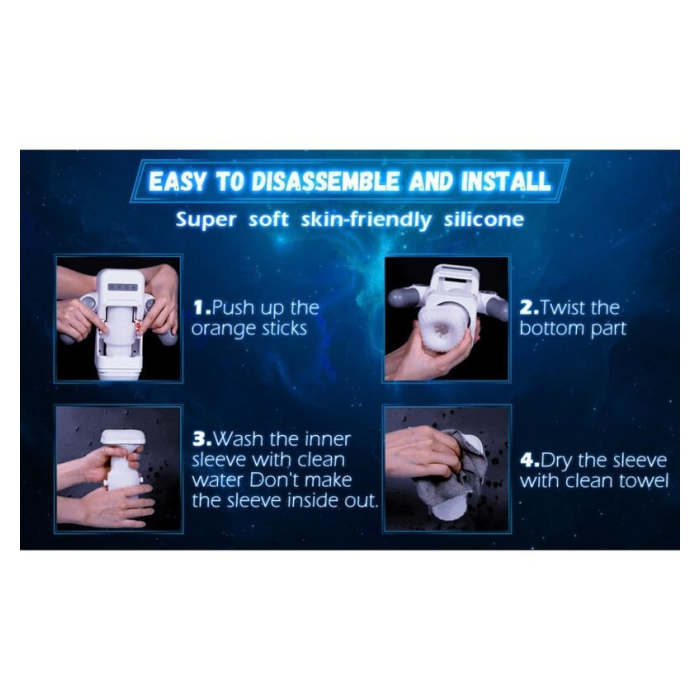 EASY TO DISASSEMBLE AND INSTALL

Super soft skin-friendly silicone

1.Push up the orange sticks

2.Twist the bottom part

3.Wash the inner sleeve with clean water Don't make the sleeve inside out.

4.Dry the sleeve with clean towel